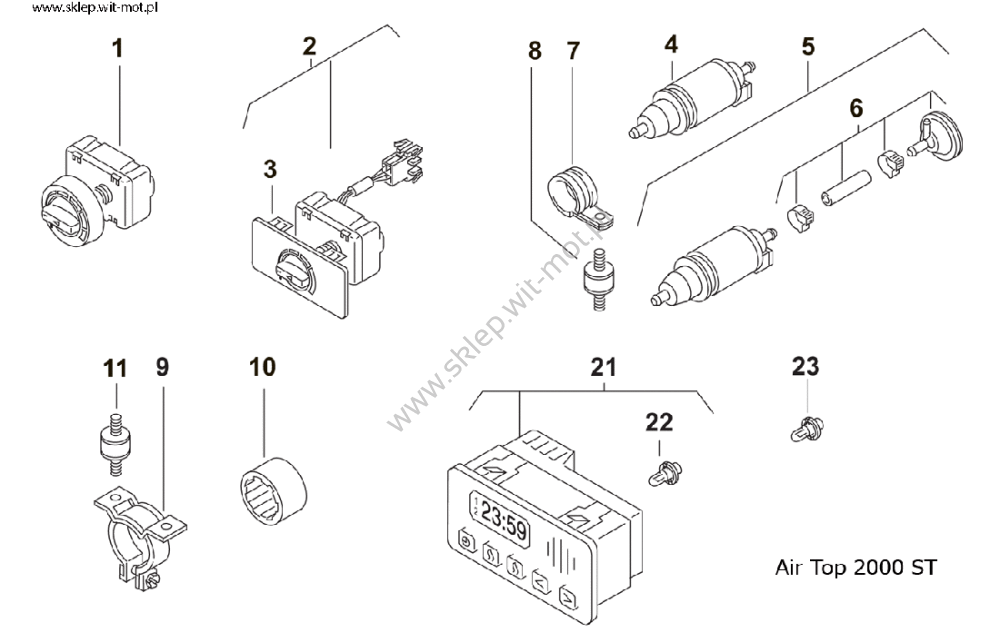 www.sklep.wit-mot.pl

1

2

3

8

7

4

5

6

www.sklep.wit-mot.pl

11

9

10

21

22

23

23:59

Air Top 2000 ST